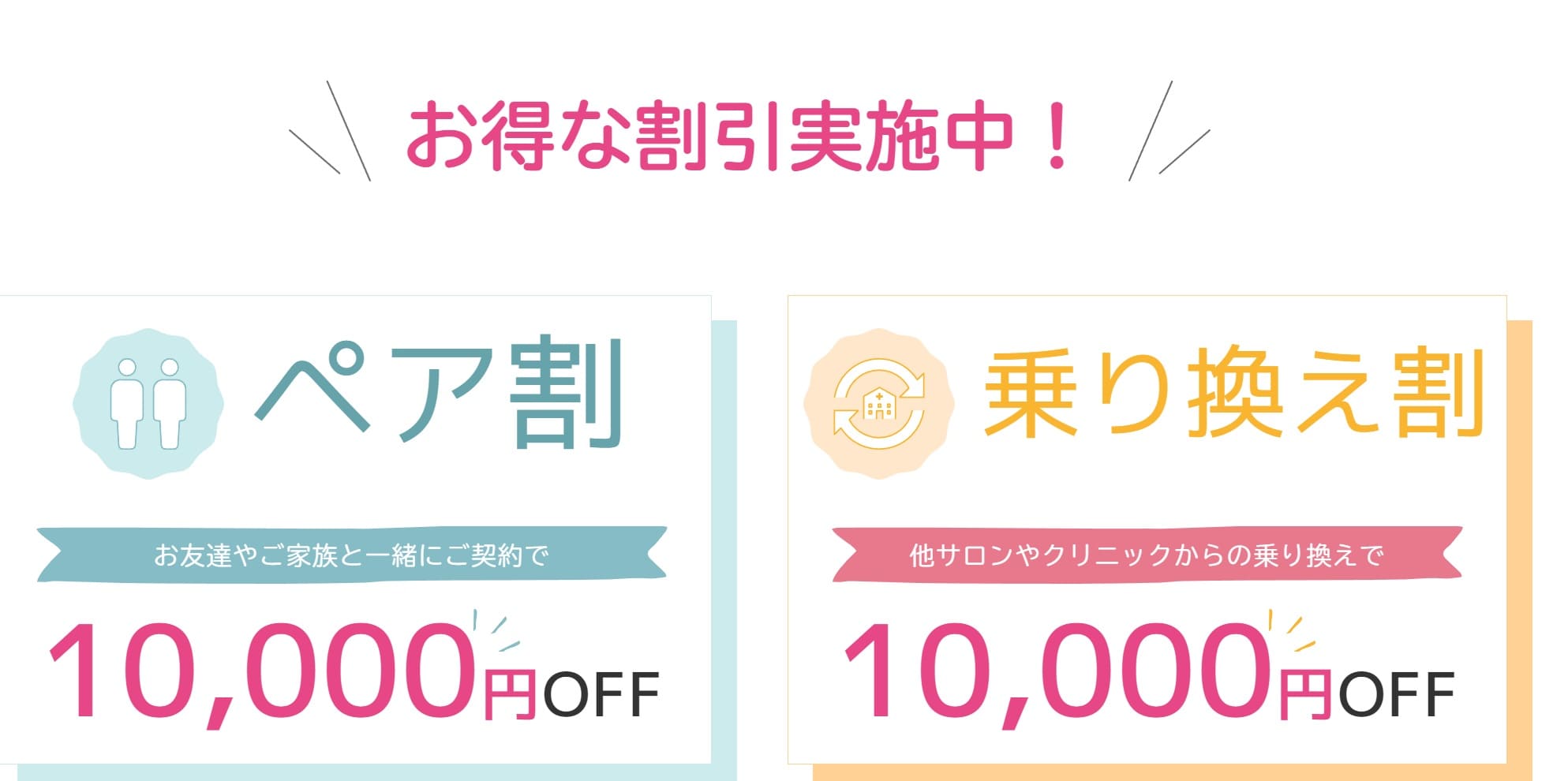 お得な割引実施中！

ペア割

お友達やご家族と一緒にご契約で

10,000円OFF

乗り換え割

他サロンやクリニックからの乗り換えで

10,000円OFF